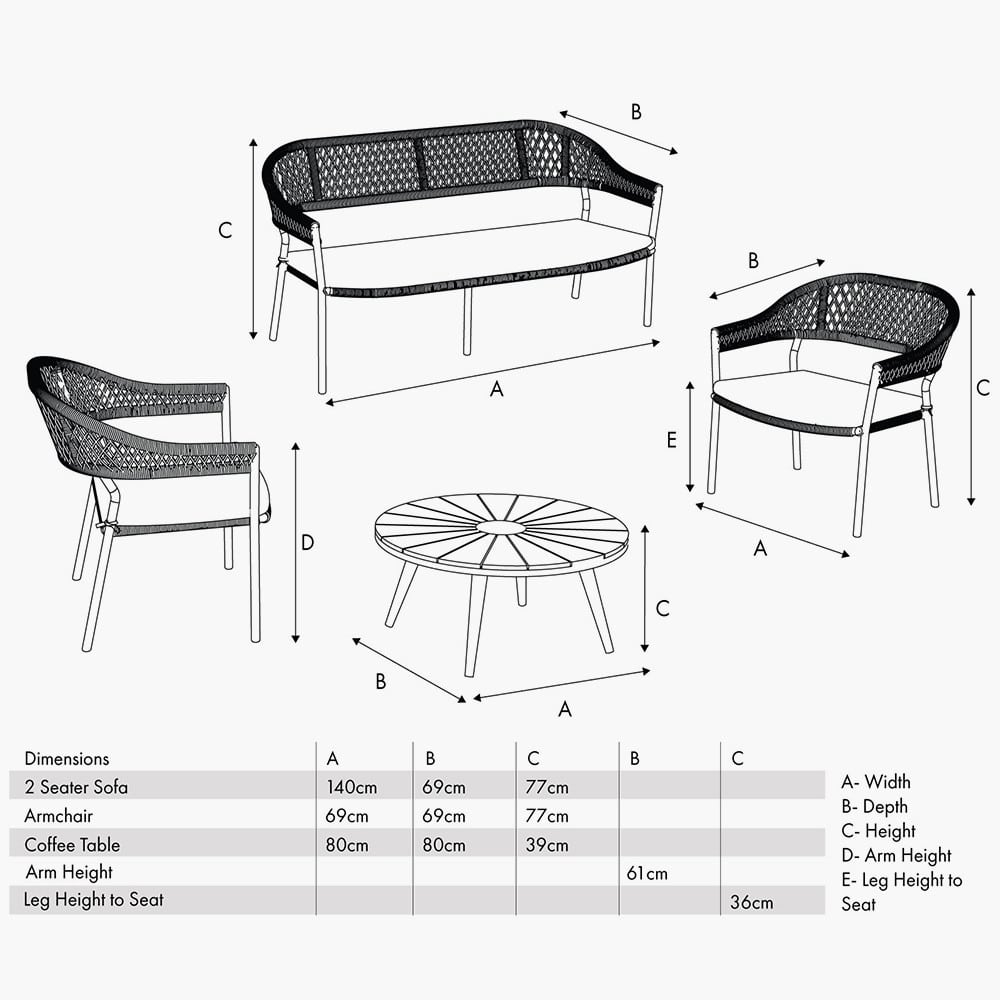 B

C

A

B

C

E

A

D

C

B

A

| Dimensions | A | B | C | B | C |
|---|---|---|---|---|---|
| 2 Seater Sofa | 140cm | 69cm | 77cm | | |
| Armchair | 69cm | 69cm | 77cm | | |
| Coffee Table | 80cm | 80cm | 39cm | | |
| Arm Height | | | | 61cm | |
| Leg Height to Seat | | | | | 36cm |

A- Width
B- Depth
C- Height
D- Arm Height
E- Leg Height to Seat